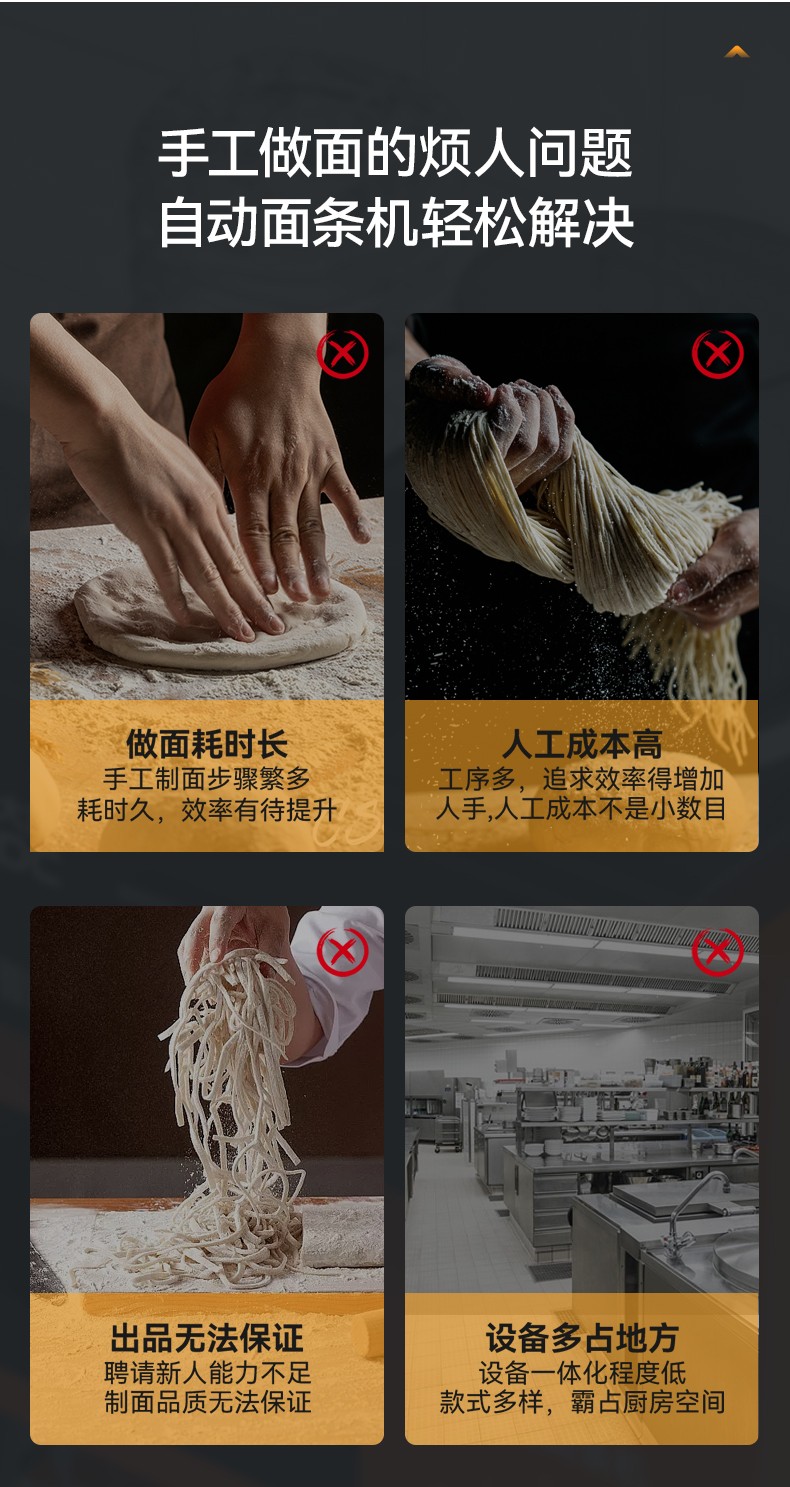 手工做面的烦人问题
自动面条机轻松解决

做面耗时长
手工制面步骤繁多
耗时久，效率有待提升

人工成本高
工序多，追求效率得增加
人手,人工成本不是小数目

出品无法保证
聘请新人能力不足
制面品质无法保证

设备多占地方
设备一体化程度低
款式多样，霸占厨房空间