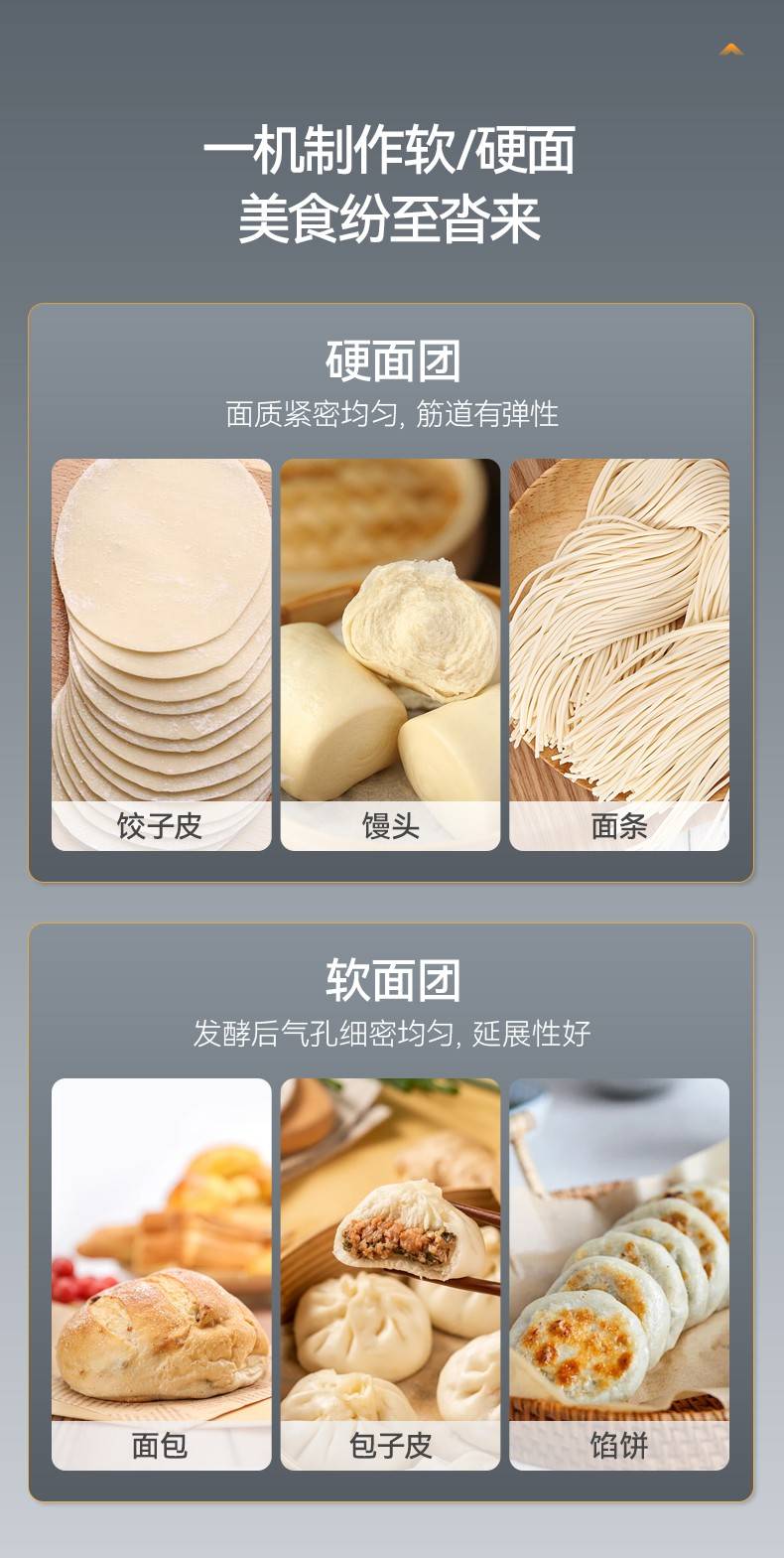 一机制作软/硬面
美食纷至沓来

硬面团
面质紧密均匀, 筋道有弹性

饺子皮

馒头

面条

软面团
发酵后气孔细密均匀, 延展性好

面包

包子皮

馅饼