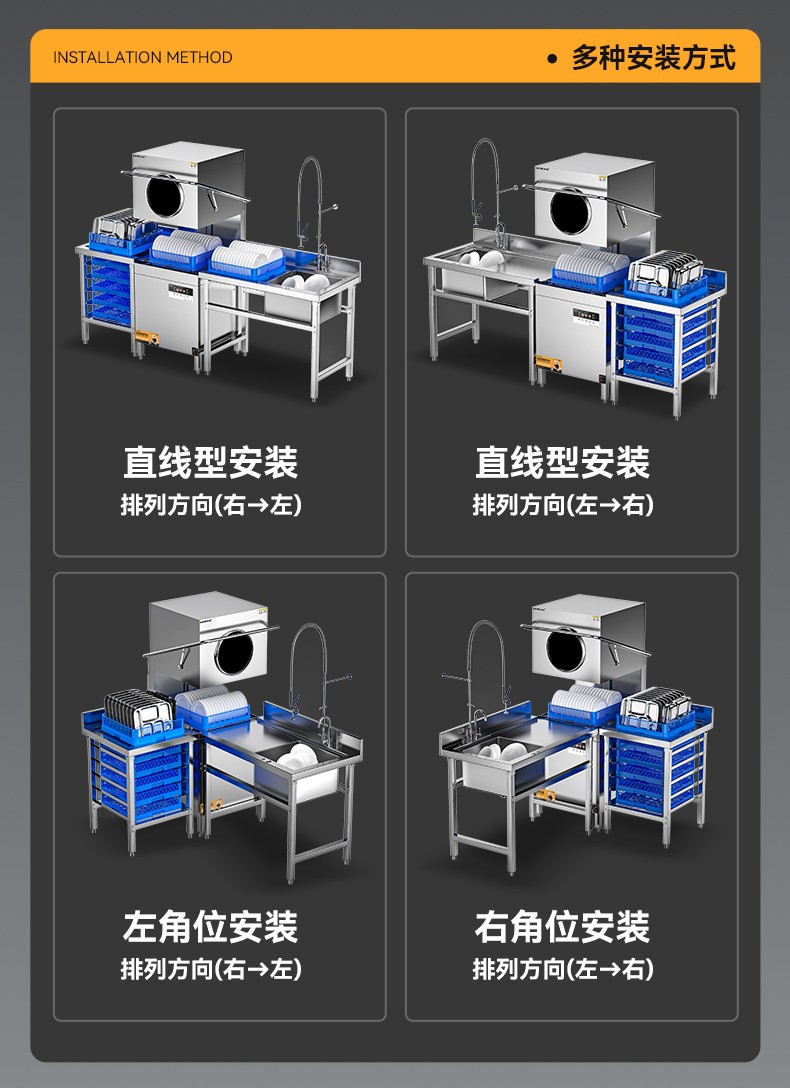 INSTALLATION METHOD

• 多种安装方式

直线型安装
排列方向(右→左)

直线型安装
排列方向(左→右)

左角位安装
排列方向(右→左)

右角位安装
排列方向(左→右)