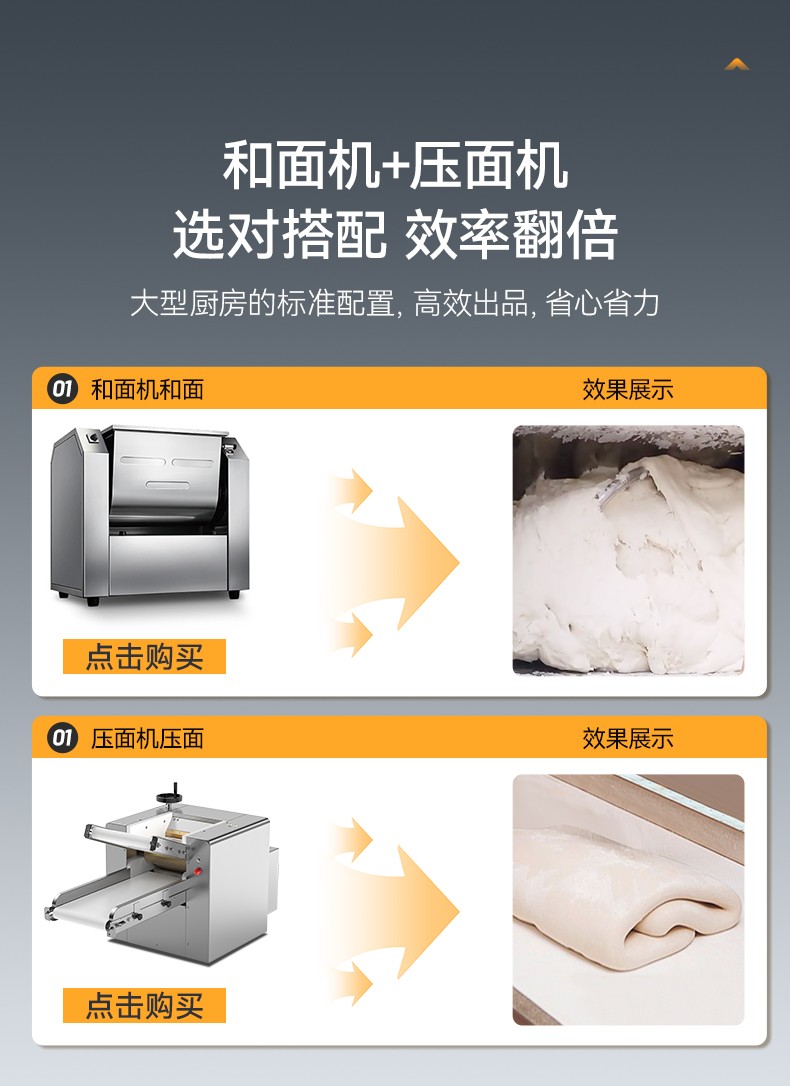 和面机+压面机
选对搭配 效率翻倍

大型厨房的标准配置, 高效出品, 省心省力

01 和面机和面

效果展示

点击购买

01 压面机压面

效果展示

点击购买