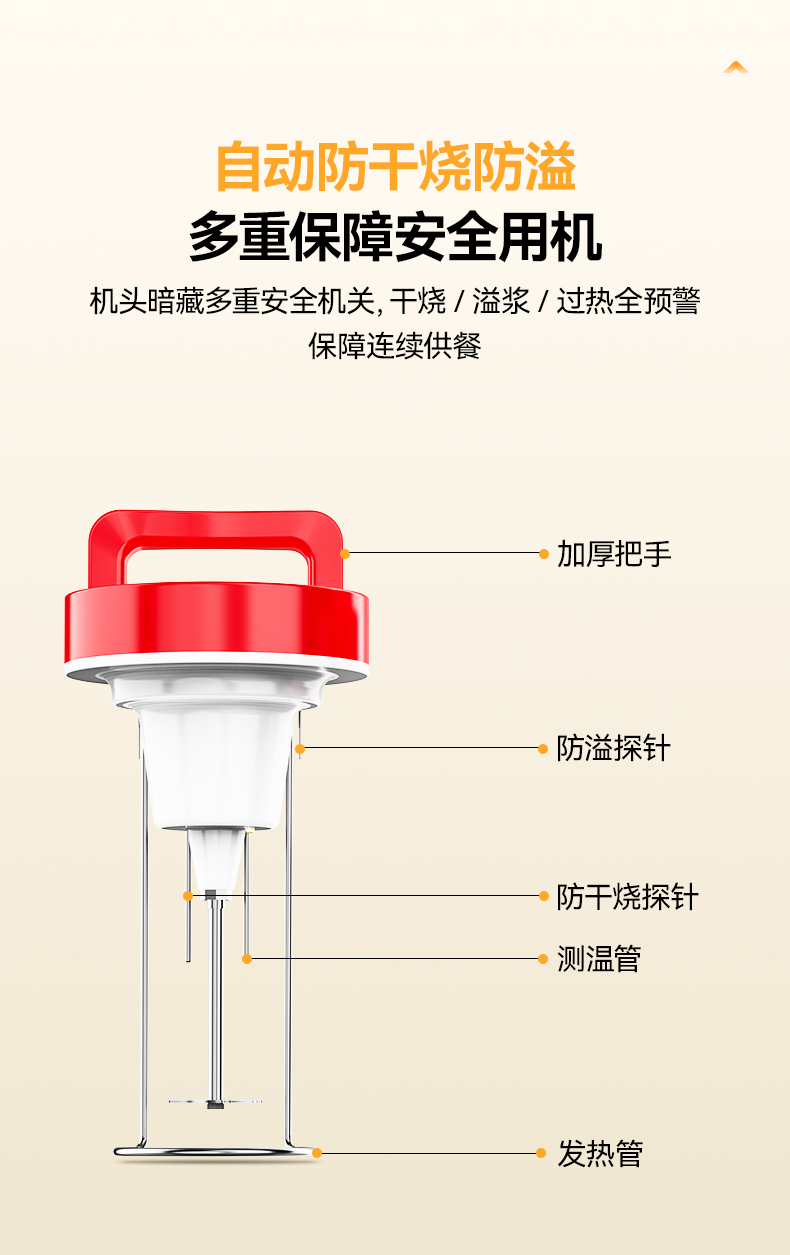 自动防干烧防溢
多重保障安全用机

机头暗藏多重安全机关, 干烧 / 溢浆 / 过热全预警
保障连续供餐

加厚把手

防溢探针

防干烧探针

测温管

发热管