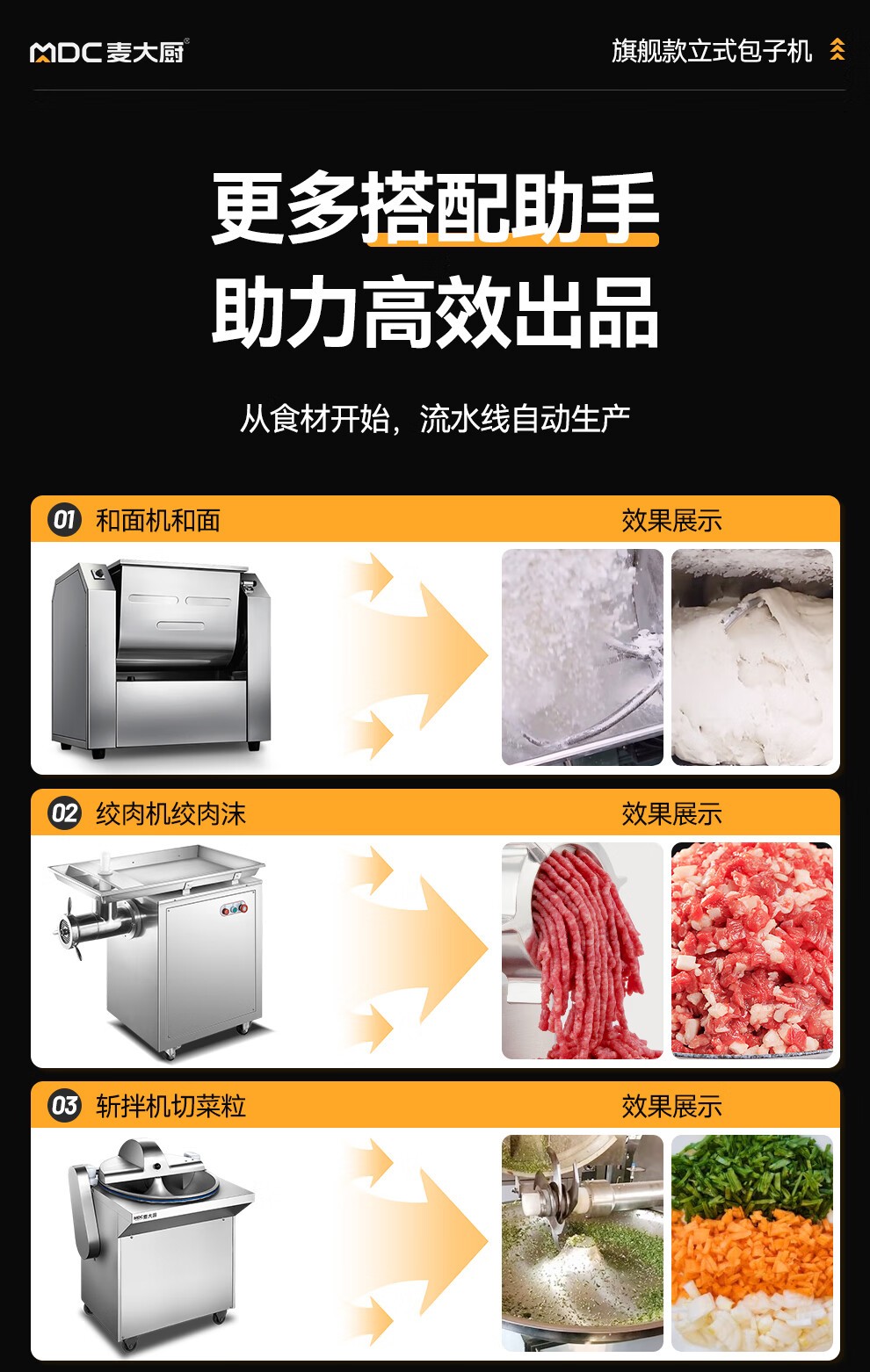 MDC 麦大厨®

旗舰款立式包子机

更多搭配助手
助力高效出品

从食材开始，流水线自动生产

01 和面机和面

效果展示

02 绞肉机绞肉沫

效果展示

03 斩拌机切菜粒

效果展示

MDC麦大厨